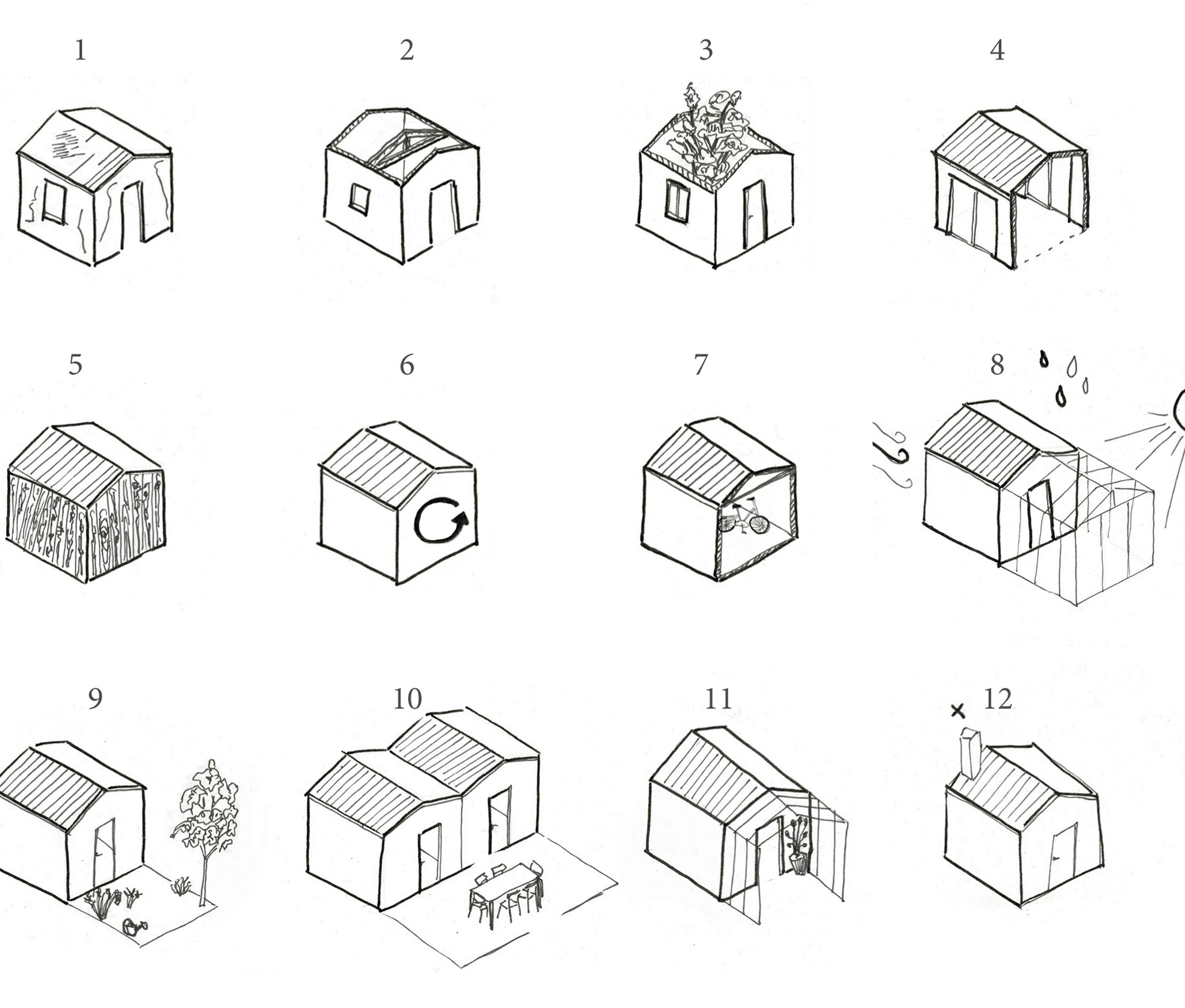 1

2

3

4

5

6

7

8

9

10

11

12